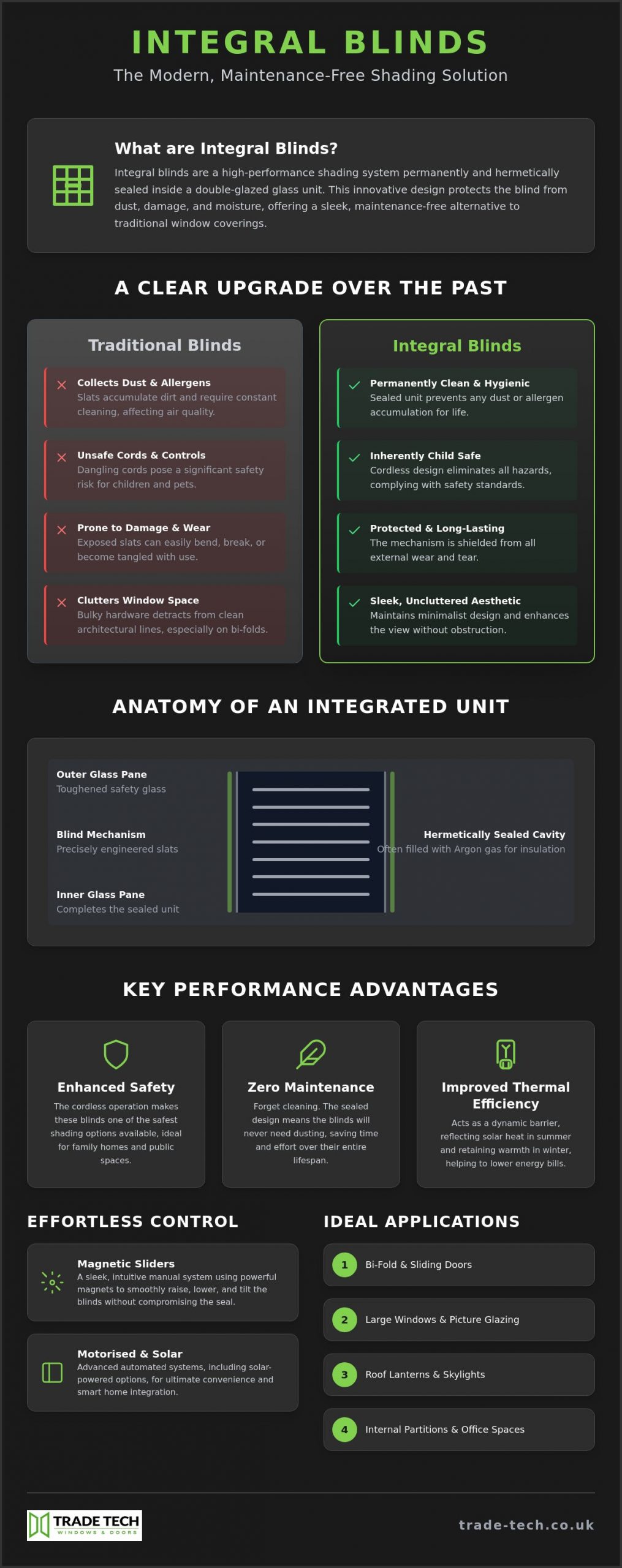 INTEGRAL BLINDS

The Modern, Maintenance-Free Shading Solution

What are Integral Blinds?

Integral blinds are a high-performance shading system permanently and hermetically sealed inside a double-glazed glass unit. This innovative design protects the blind from dust, damage, and moisture, offering a sleek, maintenance-free alternative to traditional window coverings.

A CLEAR UPGRADE OVER THE PAST

Traditional Blinds

✕ Collects Dust & Allergens
Slats accumulate dirt and require constant cleaning, affecting air quality.

✕ Unsafe Cords & Controls
Dangling cords pose a significant safety risk for children and pets.

✕ Prone to Damage & Wear
Exposed slats can easily bend, break, or become tangled with use.

✕ Clutters Window Space
Bulky hardware detracts from clean architectural lines, especially on bi-folds.

Integral Blinds

✓ Permanently Clean & Hygienic
Sealed unit prevents any dust or allergen accumulation for life.

✓ Inherently Child Safe
Cordless design eliminates all hazards, complying with safety standards.

✓ Protected & Long-Lasting
The mechanism is shielded from all external wear and tear.

✓ Sleek, Uncluttered Aesthetic
Maintains minimalist design and enhances the view without obstruction.

ANATOMY OF AN INTEGRATED UNIT

Outer Glass Pane
Toughened safety glass

Blind Mechanism
Precisely engineered slats

Inner Glass Pane
Completes the sealed unit

Hermetically Sealed Cavity
Often filled with Argon gas for insulation

KEY PERFORMANCE ADVANTAGES

Enhanced Safety
The cordless operation makes these blinds one of the safest shading options available, ideal for family homes and public spaces.

Zero Maintenance
Forget cleaning. The sealed design means the blinds will never need dusting, saving time and effort over their entire lifespan.

Improved Thermal Efficiency
Acts as a dynamic barrier, reflecting solar heat in summer and retaining warmth in winter, helping to lower energy bills.

EFFORTLESS CONTROL

Magnetic Sliders
A sleek, intuitive manual system using powerful magnets to smoothly raise, lower, and tilt the blinds without compromising the seal.

Motorised & Solar
Advanced automated systems, including solar-powered options, for ultimate convenience and smart home integration.

IDEAL APPLICATIONS

1 Bi-Fold & Sliding Doors

2 Large Windows & Picture Glazing

3 Roof Lanterns & Skylights

4 Internal Partitions & Office Spaces

TRADE TECH
WINDOWS & DOORS

trade-tech.co.uk